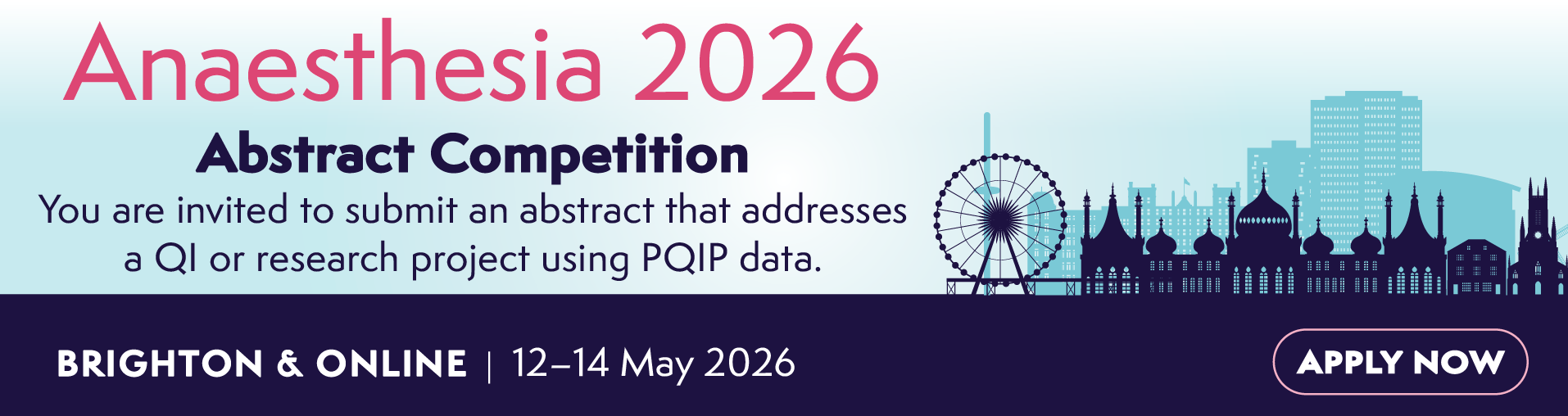 Anaesthesia 2026

Abstract Competition

You are invited to submit an abstract that addresses a QI or research project using PQIP data.

BRIGHTON & ONLINE | 12–14 May 2026

APPLY NOW